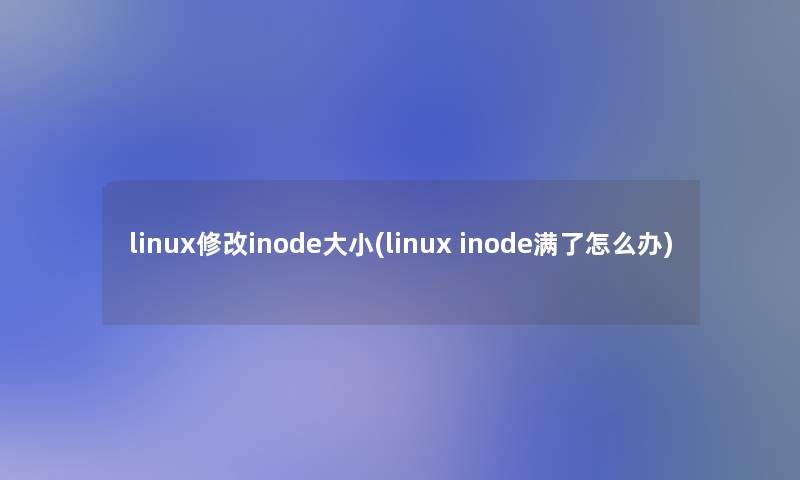 linux修改inode大小(linux inode满了怎么办)